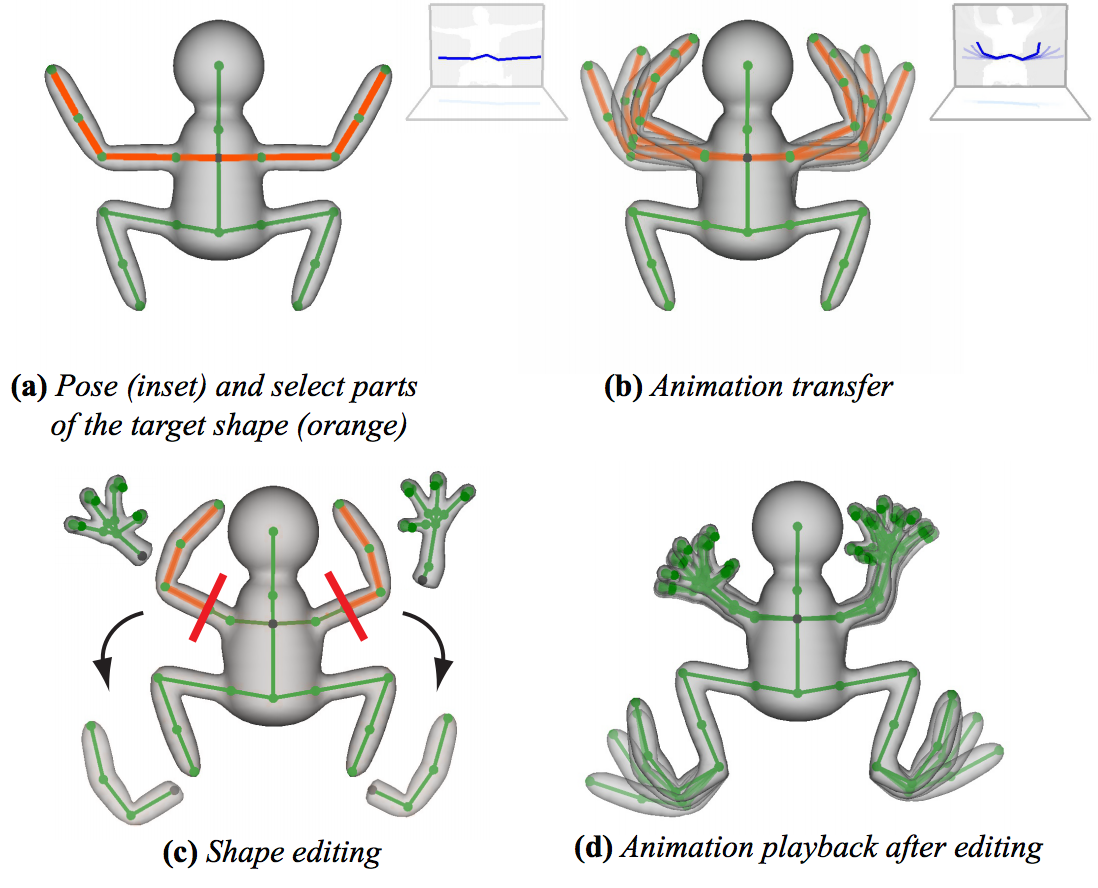 (a) Pose (inset) and select parts of the target shape (orange)

(b) Animation transfer

(c) Shape editing

(d) Animation playback after editing